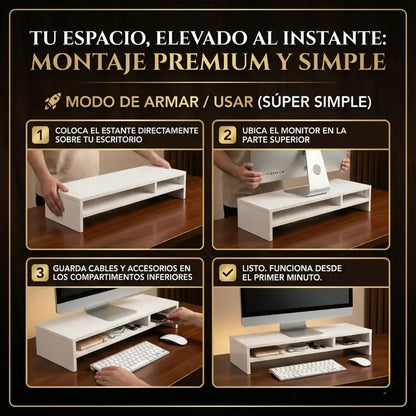 TU ESPACIO, ELEVADO AL INSTANTE:
MONTAJE PREMIUM Y SIMPLE

MODO DE ARMAR / USAR (SÚPER SIMPLE)

1 COLOCA EL ESTANTE DIRECTAMENTE SOBRE TU ESCRITORIO

2 UBICA EL MONITOR EN LA PARTE SUPERIOR

3 GUARDA CABLES Y ACCESORIOS EN LOS COMPARTIMENTOS INFERIORES

LISTO. FUNCIONA DESDE EL PRIMER MINUTO.