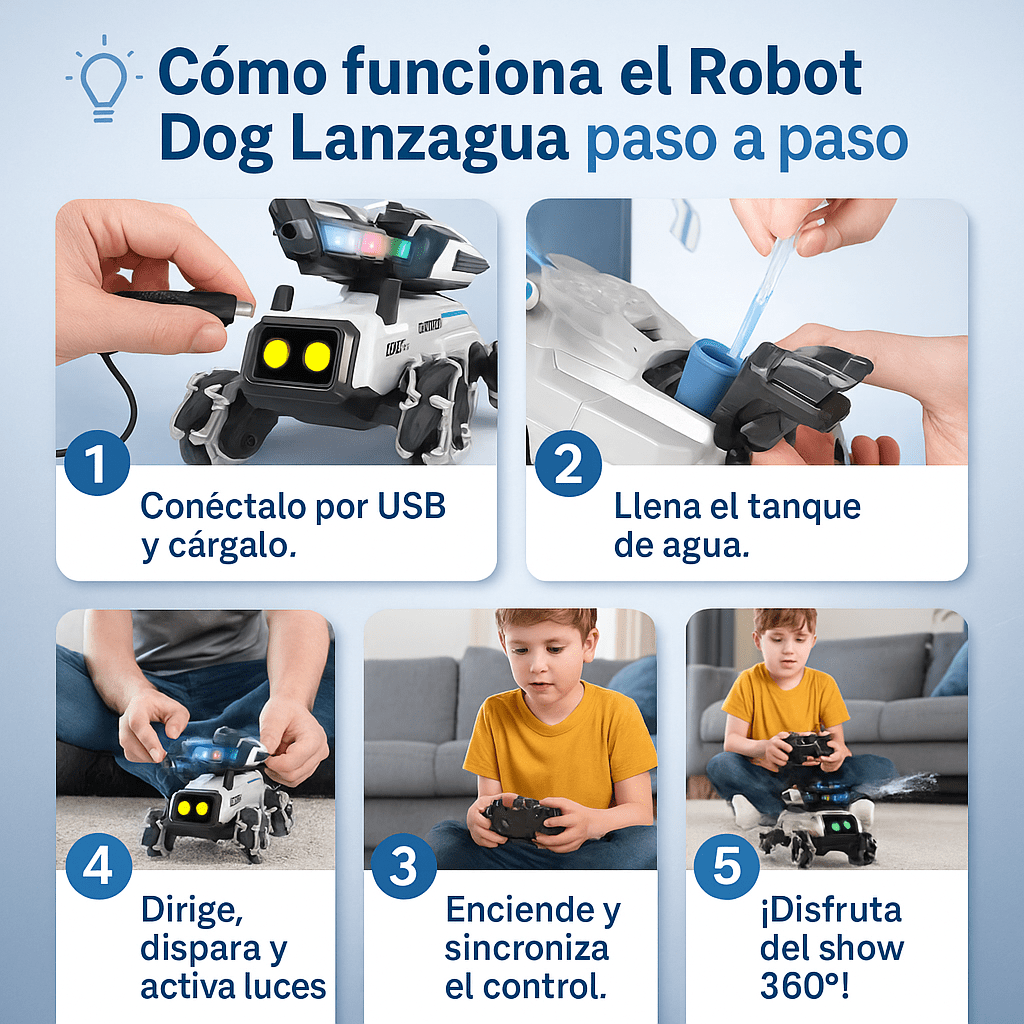 Cómo funciona el Robot Dog Lanzagua paso a paso

1
Conéctalo por USB y cárgalo.

2
Llena el tanque de agua.

4
Dirige, dispara y activa luces

3
Enciende y sincroniza el control.

5
¡Disfruta del show 360°!