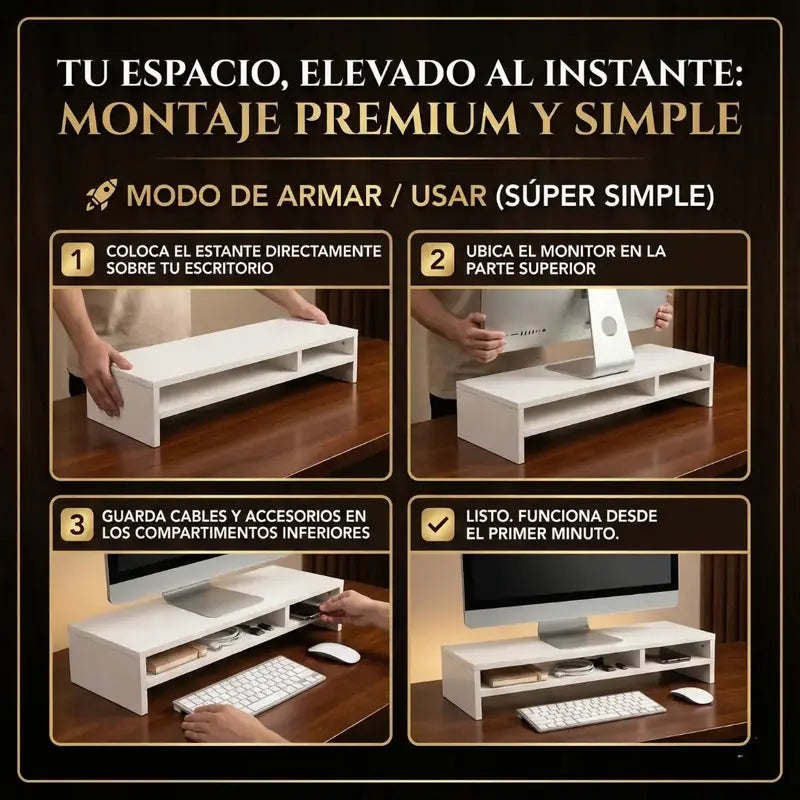 TU ESPACIO, ELEVADO AL INSTANTE:
MONTAJE PREMIUM Y SIMPLE

MODO DE ARMAR / USAR (SÚPER SIMPLE)

1 COLOCA EL ESTANTE DIRECTAMENTE SOBRE TU ESCRITORIO

2 UBICA EL MONITOR EN LA PARTE SUPERIOR

3 GUARDA CABLES Y ACCESORIOS EN LOS COMPARTIMENTOS INFERIORES

LISTO. FUNCIONA DESDE EL PRIMER MINUTO.